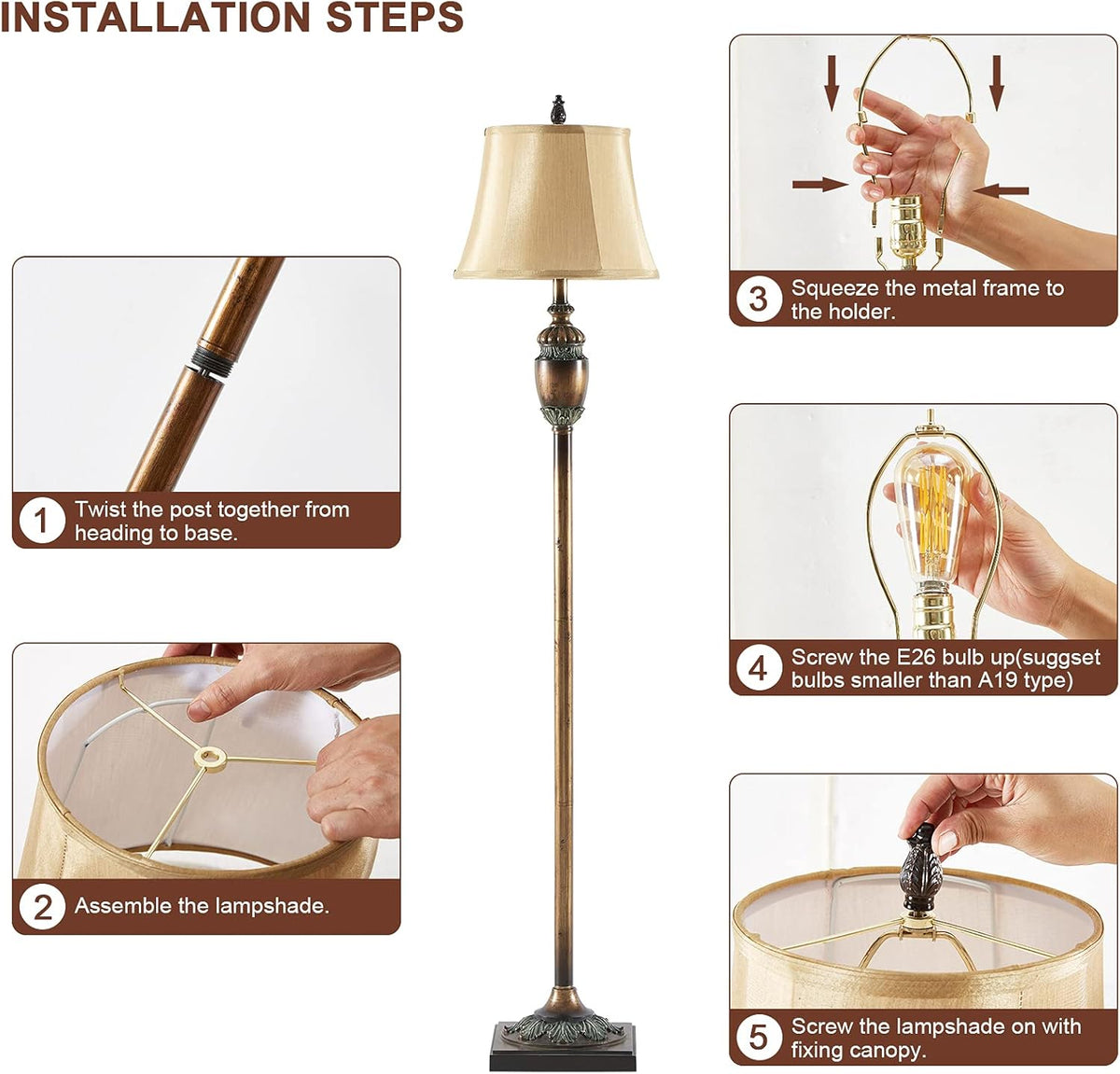 INSTALLATION STEPS

1 Twist the post together from heading to base.

2 Assemble the lampshade.

3 Squeeze the metal frame to the holder.

4 Screw the E26 bulb up(suggset bulbs smaller than A19 type)

5 Screw the lampshade on with fixing canopy.